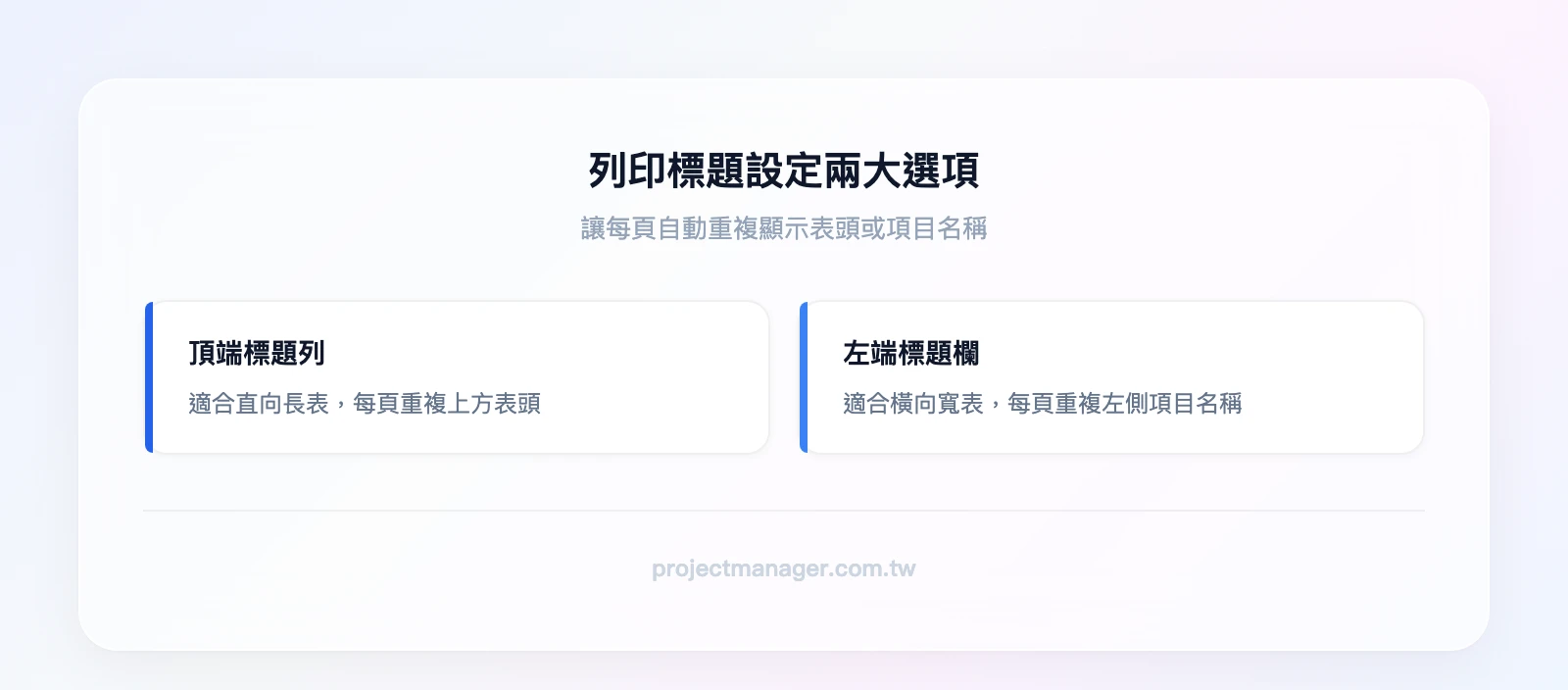 列印標題設定兩大選項

讓每頁自動重複顯示表頭或項目名稱

頂端標題列

適合直向長表，每頁重複上方表頭

左端標題欄

適合橫向寬表，每頁重複左側項目名稱

projectmanager.com.tw