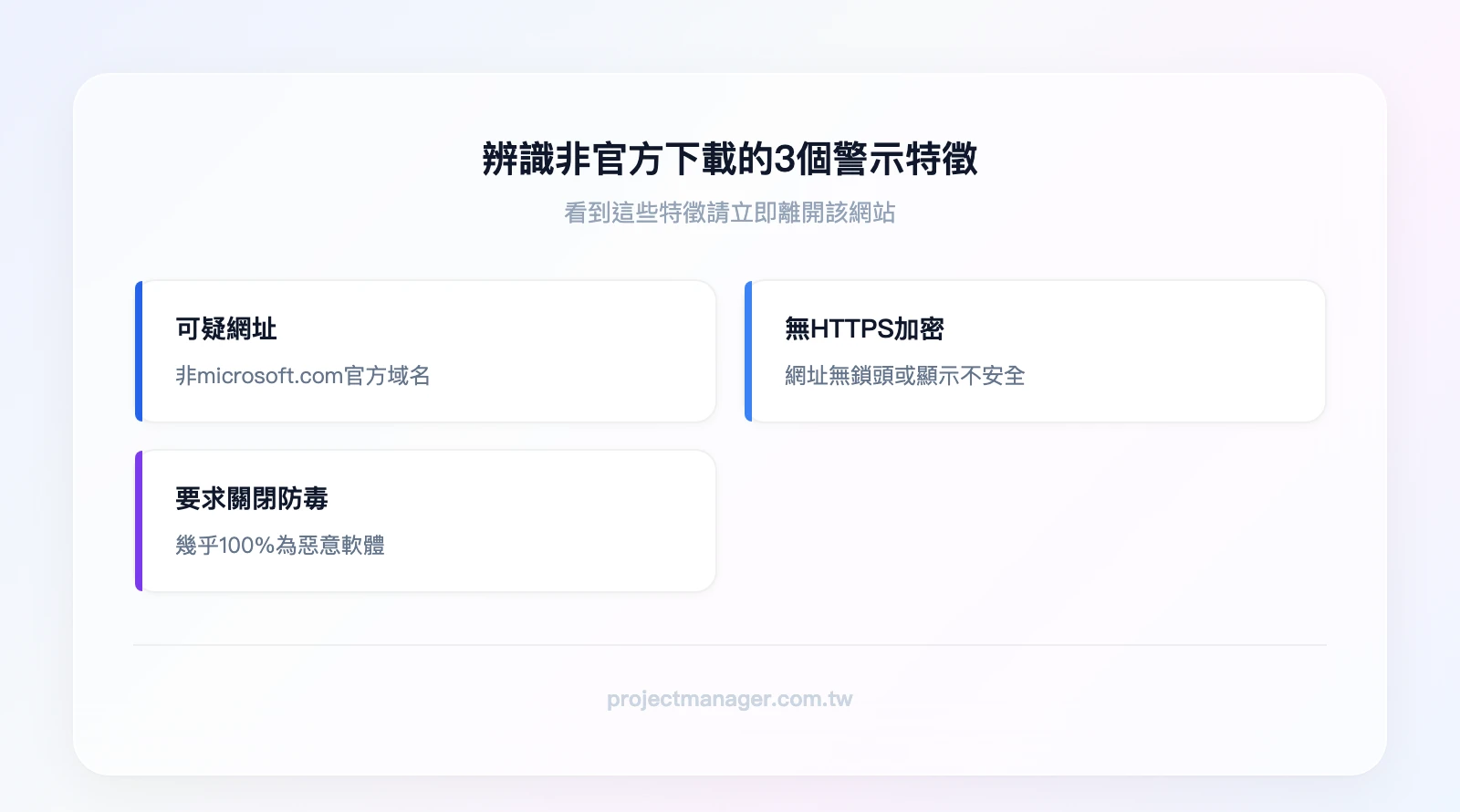 辨識非官方下載的3個警示特徵

看到這些特徵請立即離開該網站

可疑網址

非microsoft.com官方域名

無HTTPS加密

網址無鎖頭或顯示不安全

要求關閉防毒

幾乎100%為惡意軟體

projectmanager.com.tw