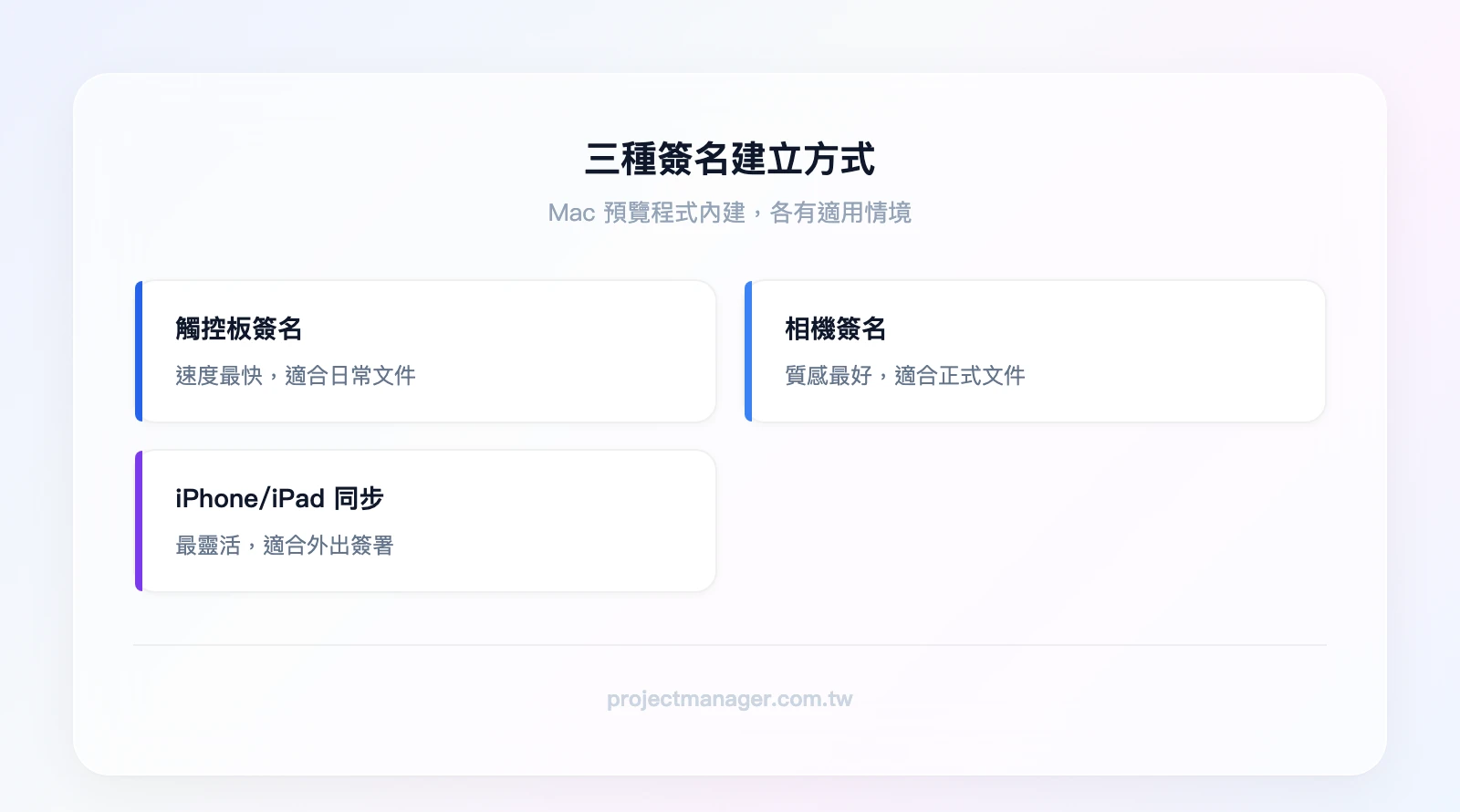 三種簽名建立方式

Mac 預覽程式內建，各有適用情境

觸控板簽名

速度最快，適合日常文件

相機簽名

質感最好，適合正式文件

iPhone/iPad 同步

最靈活，適合外出簽署

projectmanager.com.tw