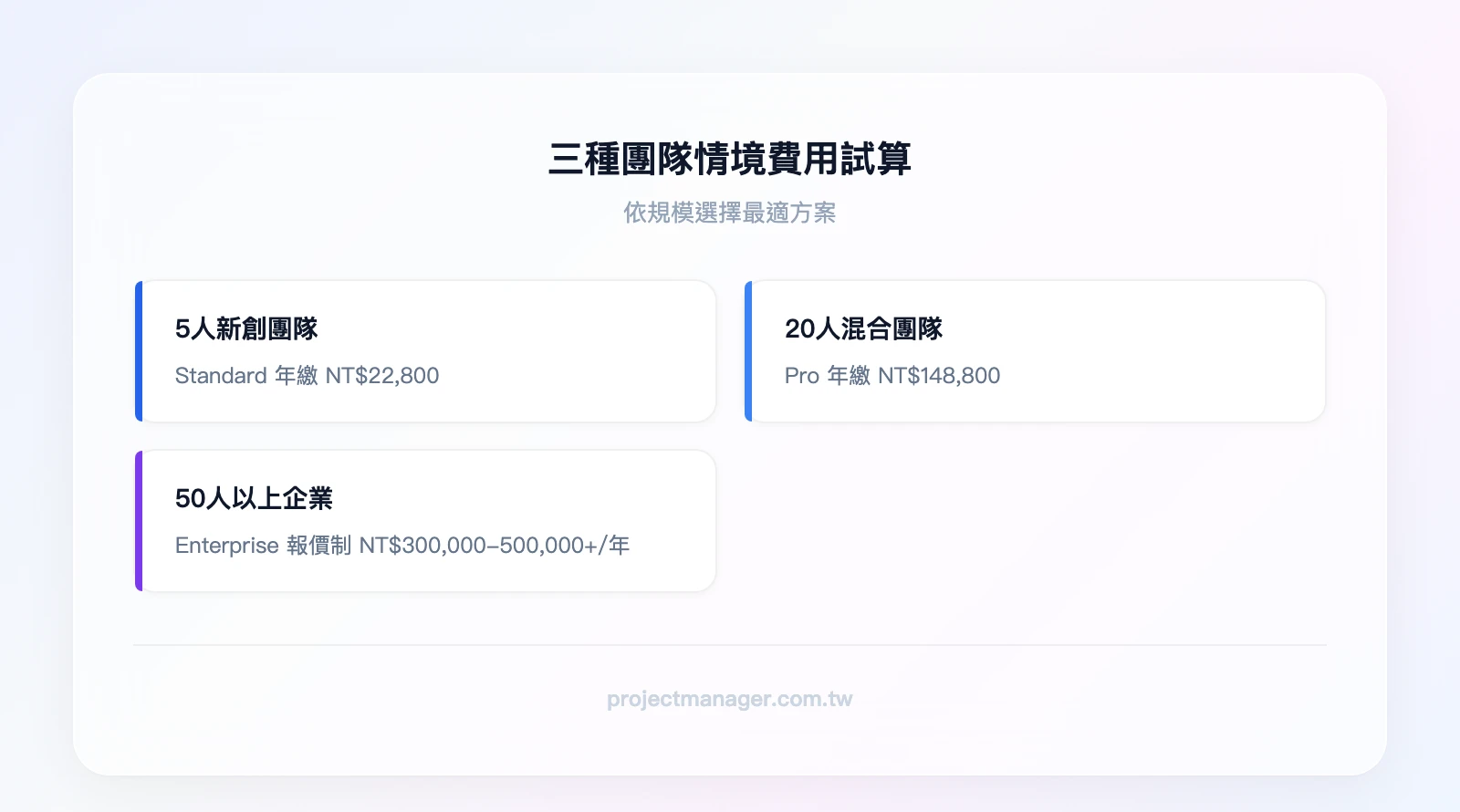 三種團隊情境費用試算

依規模選擇最適方案

5人新創團隊

Standard 年繳 NT$22,800

20人混合團隊

Pro 年繳 NT$148,800

50人以上企業

Enterprise 報價制 NT$300,000–500,000+/年

projectmanager.com.tw